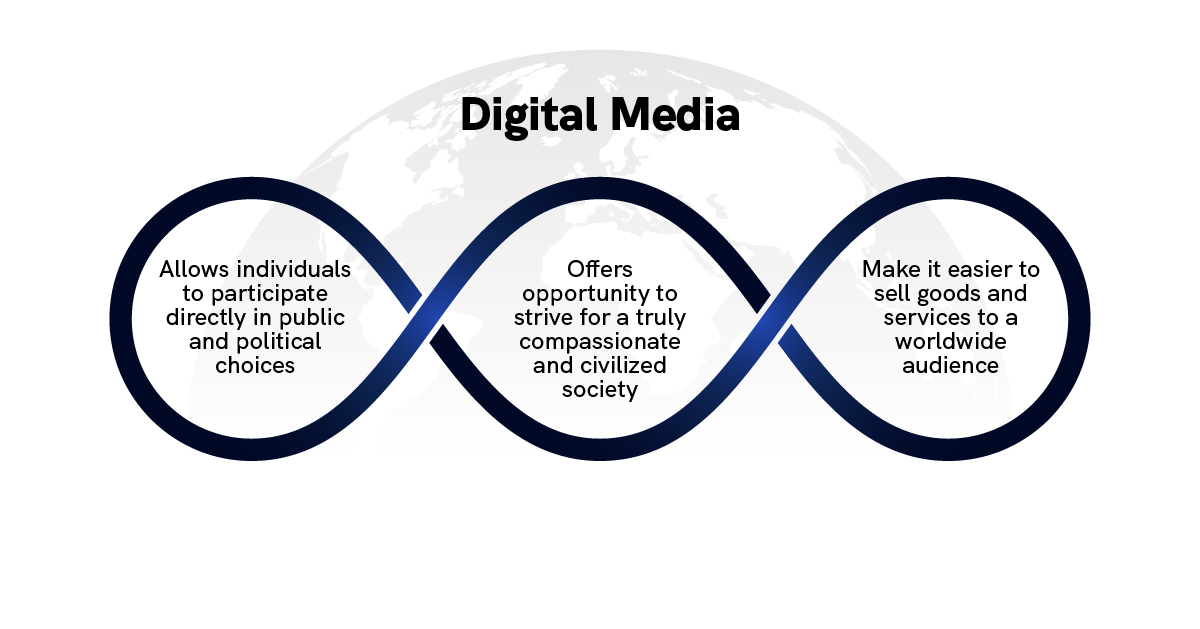 Digital Media

Allows individuals to participate directly in public and political choices

Offers opportunity to strive for a truly compassionate and civilized society

Make it easier to sell goods and services to a worldwide audience